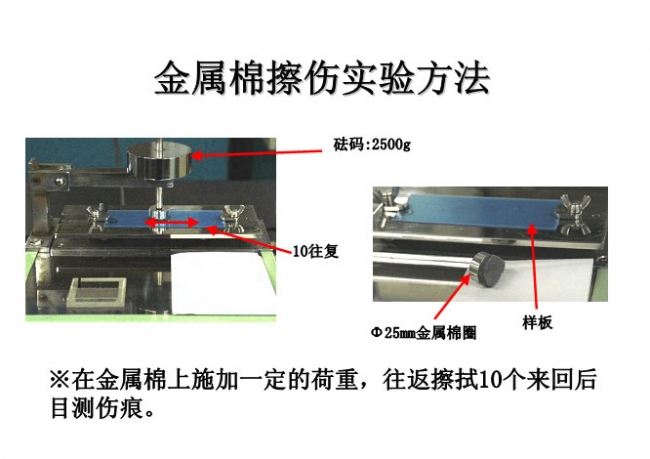 金属棉擦伤实验方法

砝码:2500g

10往复

Φ25mm金属棉圈

样板

※在金属棉上施加一定的荷重，往返擦拭10个来回后目测伤痕。